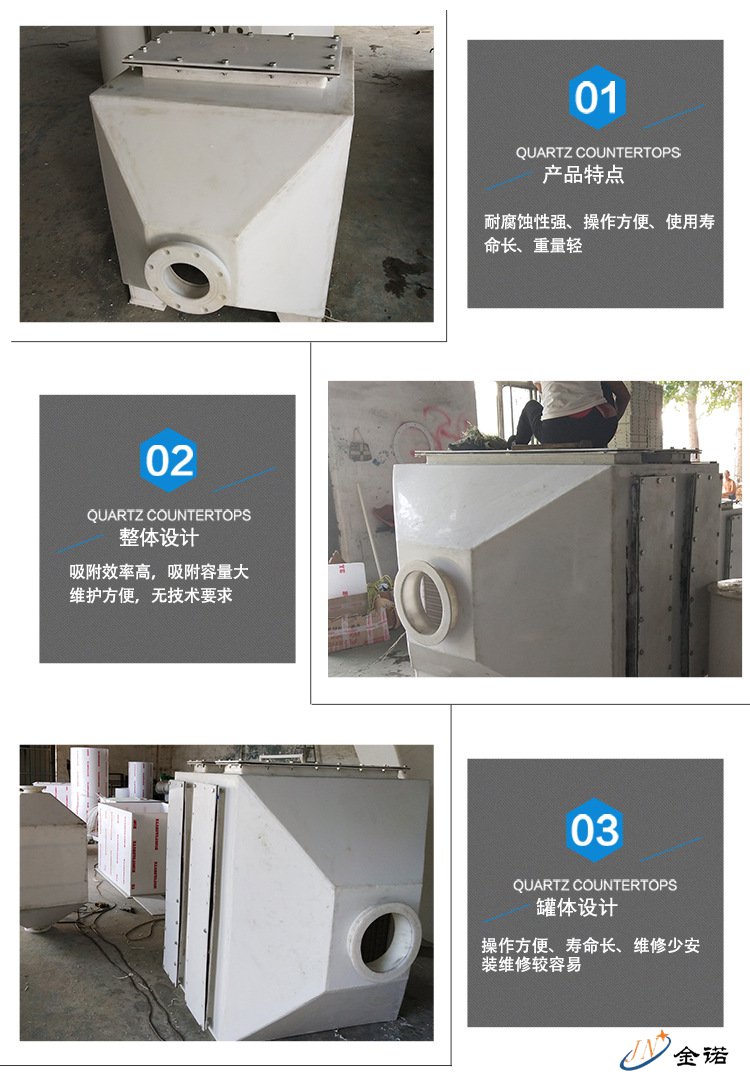 01

QUARTZ COUNTERTOPS
产品特点

耐腐蚀性强、操作方便、使用寿命长、重量轻

02

QUARTZ COUNTERTOPS
整体设计

吸附效率高，吸附容量大
维护方便，无技术要求

03

QUARTZ COUNTERTOPS
罐体设计

操作方便、寿命长、维修少安装维修较容易

JN 金诺